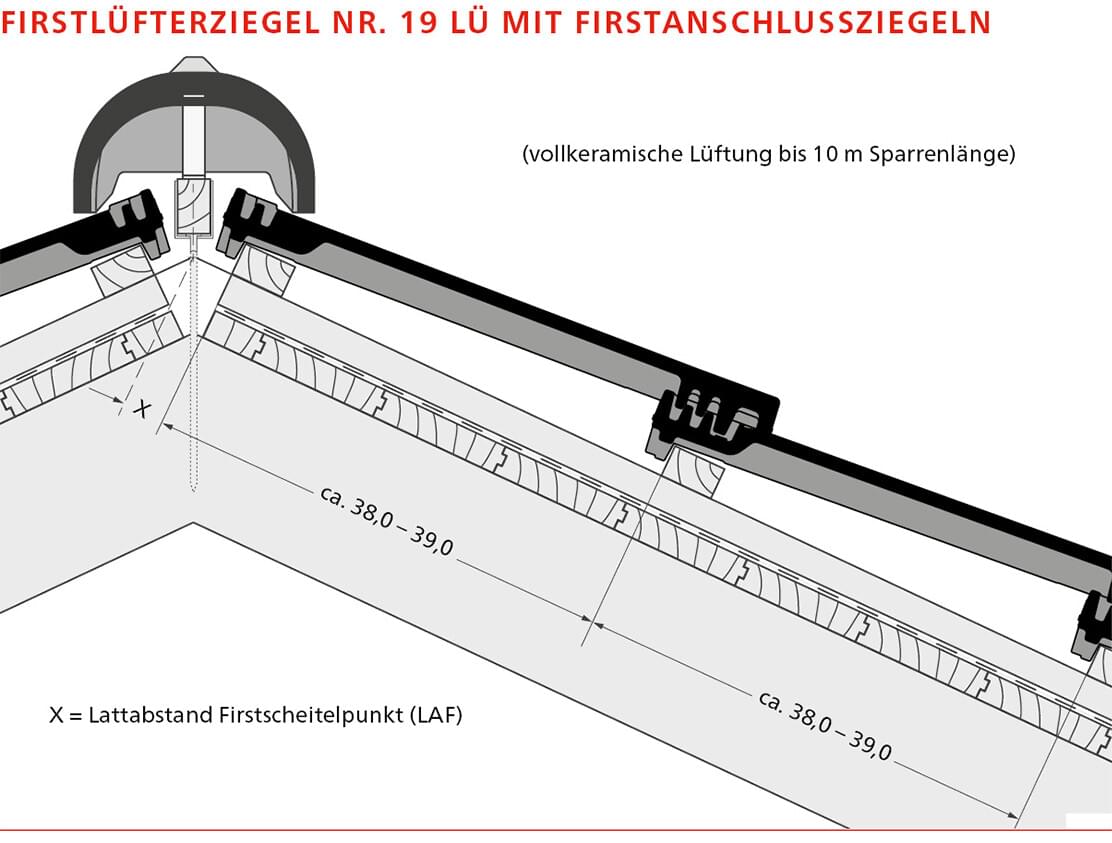 FIRSTLÜFTERZIEGEL NR. 19 LÜ MIT FIRSTANSCHLUSSZIEGELN

(vollkeramische Lüftung bis 10 m Sparrenlänge)

X

ca. 38,0 – 39,0

ca. 38,0 – 39,0

X = Lattabstand Firstscheitelpunkt (LAF)